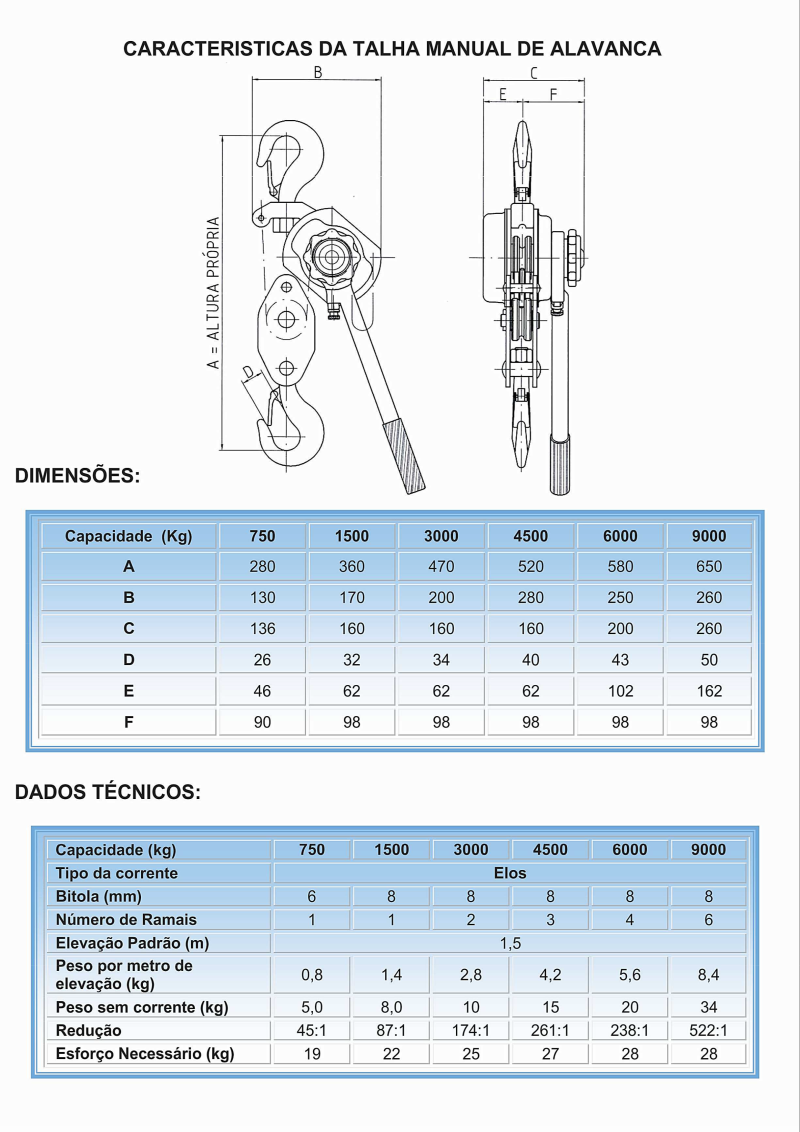 CARACTERISTICAS DA TALHA MANUAL DE ALAVANCA

B

C

E

F

A = ALTURA PRÓPRIA

D

DIMENSÕES:

| Capacidade (Kg) | 750 | 1500 | 3000 | 4500 | 6000 | 9000 |
|---|---|---|---|---|---|---|
| A | 280 | 360 | 470 | 520 | 580 | 650 |
| B | 130 | 170 | 200 | 280 | 250 | 260 |
| C | 136 | 160 | 160 | 160 | 200 | 260 |
| D | 26 | 32 | 34 | 40 | 43 | 50 |
| E | 46 | 62 | 62 | 62 | 102 | 162 |
| F | 90 | 98 | 98 | 98 | 98 | 98 |

DADOS TÉCNICOS:

| Capacidade (kg) | 750 | 1500 | 3000 | 4500 | 6000 | 9000 |
|---|---|---|---|---|---|---|
| Tipo da corrente | Elos | | | | | |
| Bitola (mm) | 6 | 8 | 8 | 8 | 8 | 8 |
| Número de Ramais | 1 | 1 | 2 | 3 | 4 | 6 |
| Elevação Padrão (m) | 1,5 | | | | | |
| Peso por metro de elevação (kg) | 0,8 | 1,4 | 2,8 | 4,2 | 5,6 | 8,4 |
| Peso sem corrente (kg) | 5,0 | 8,0 | 10 | 15 | 20 | 34 |
| Redução | 45:1 | 87:1 | 174:1 | 261:1 | 238:1 | 522:1 |
| Esforço Necessário (kg) | 19 | 22 | 25 | 27 | 28 | 28 |